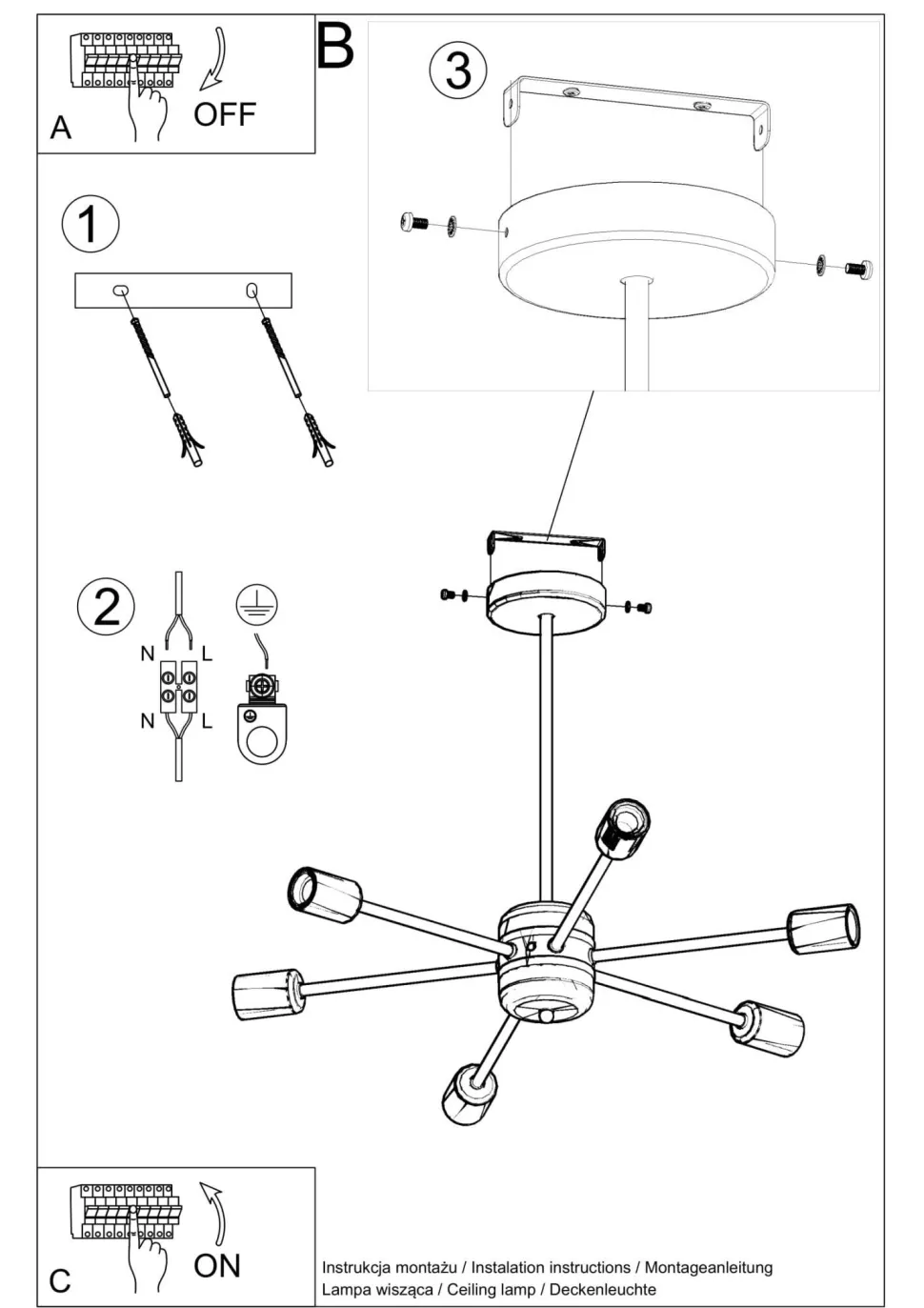 A
OFF

B

3

1

2

N L

N L

C
ON

Instrukcja montażu / Instalation instructions / Montageanleitung
Lampa wisząca / Ceiling lamp / Deckenleuchte