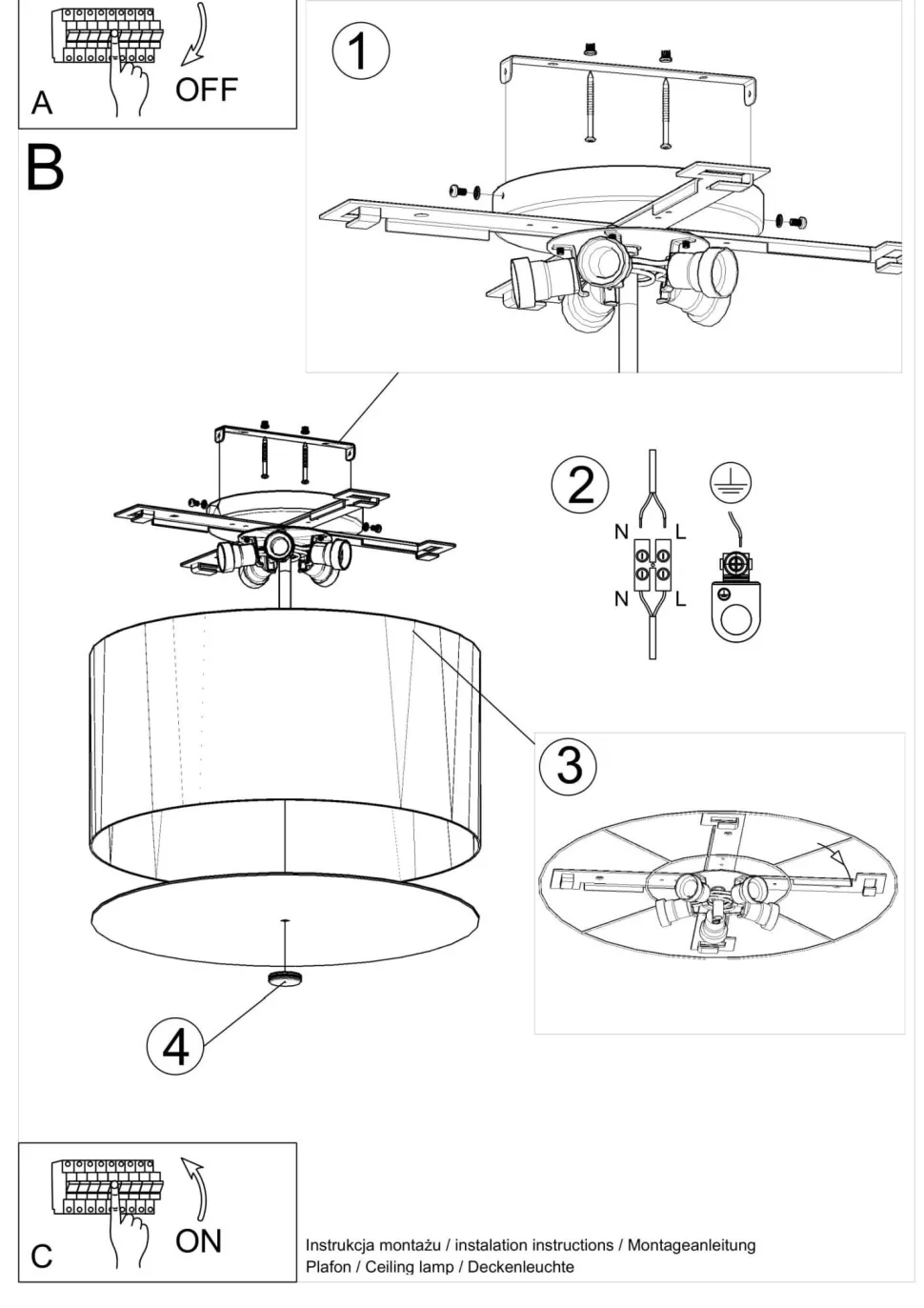 A
OFF

B

1

2

N
L
N
L

3

4

C
ON

Instrukcja montażu / instalation instructions / Montageanleitung
Plafon / Ceiling lamp / Deckenleuchte