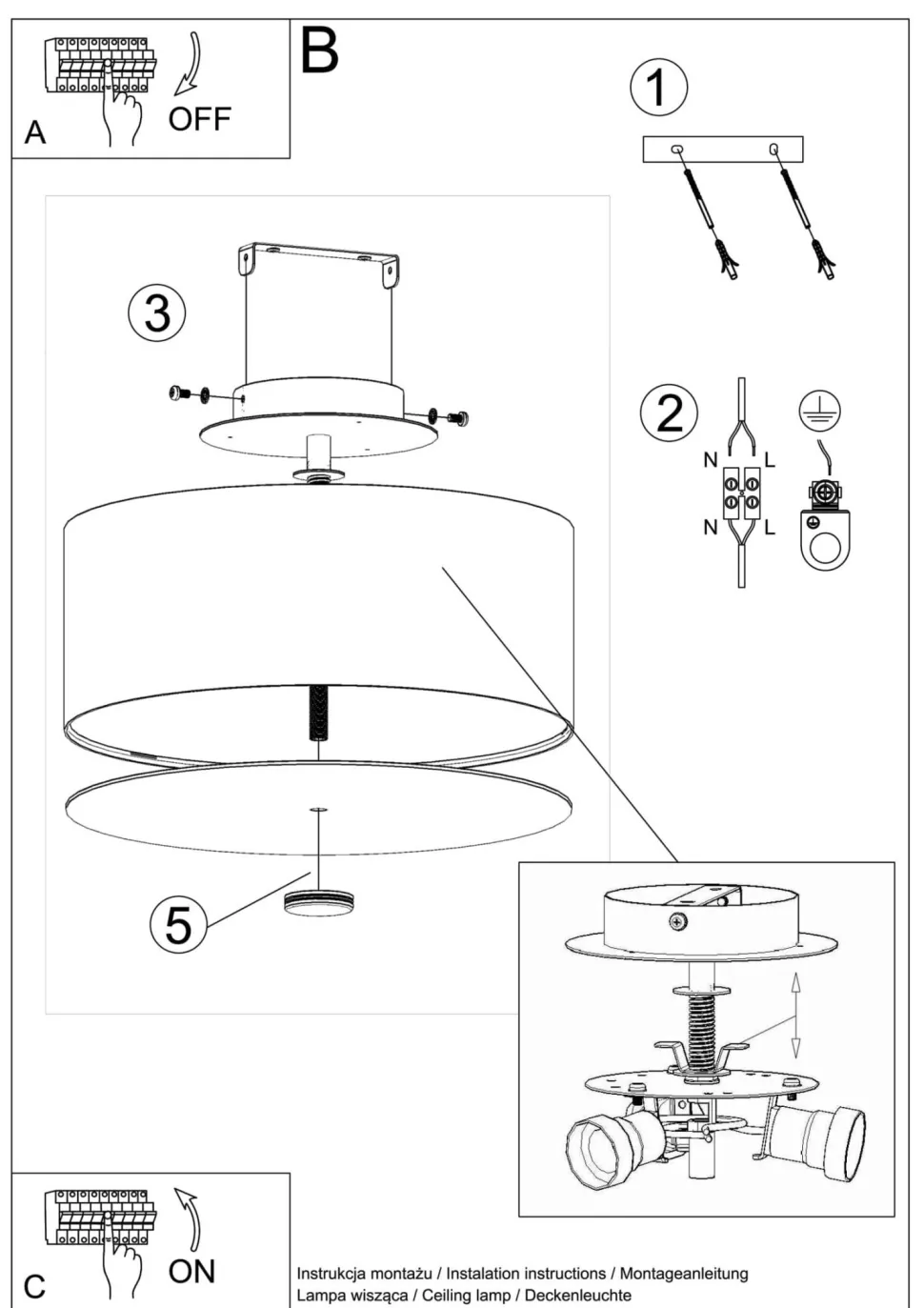 A
OFF

B

1

2

N
L
N
L

3

5

C
ON

Instrukcja montażu / Instalation instructions / Montageanleitung
Lampa wisząca / Ceiling lamp / Deckenleuchte