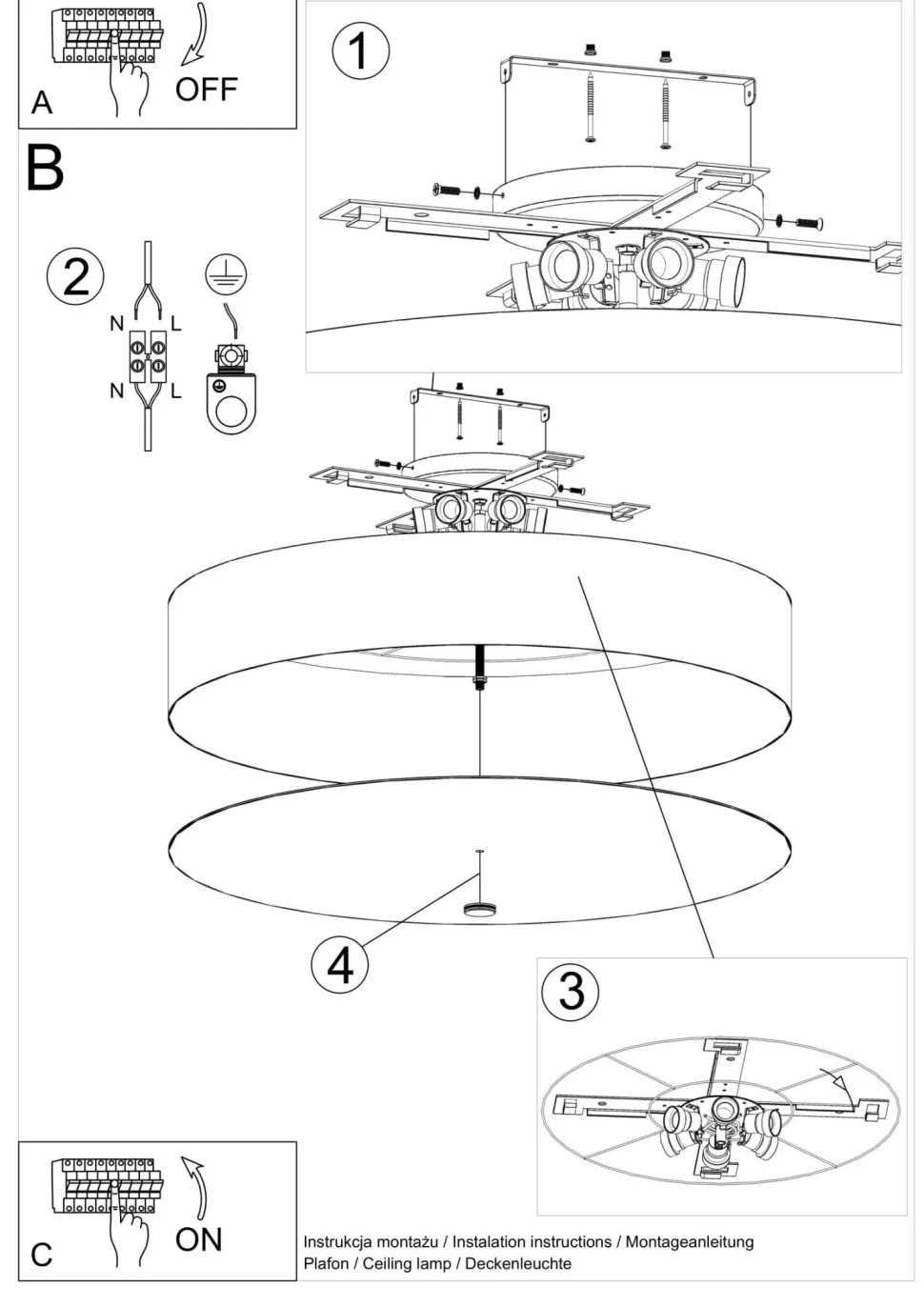 A
OFF

1

B

2
N
L
N
L

4

3

C
ON

Instrukcja montażu / Instalation instructions / Montageanleitung
Plafon / Ceiling lamp / Deckenleuchte