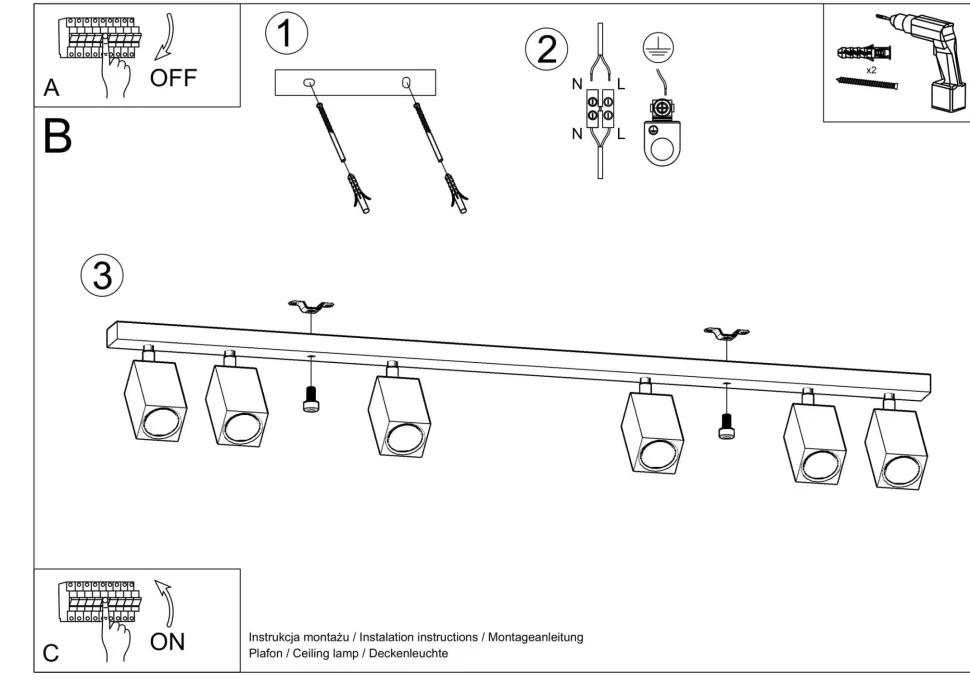 A
OFF

1

2
N L
N L

x2

B

3

C
ON

Instrukcja montażu / Instalation instructions / Montageanleitung
Plafon / Ceiling lamp / Deckenleuchte