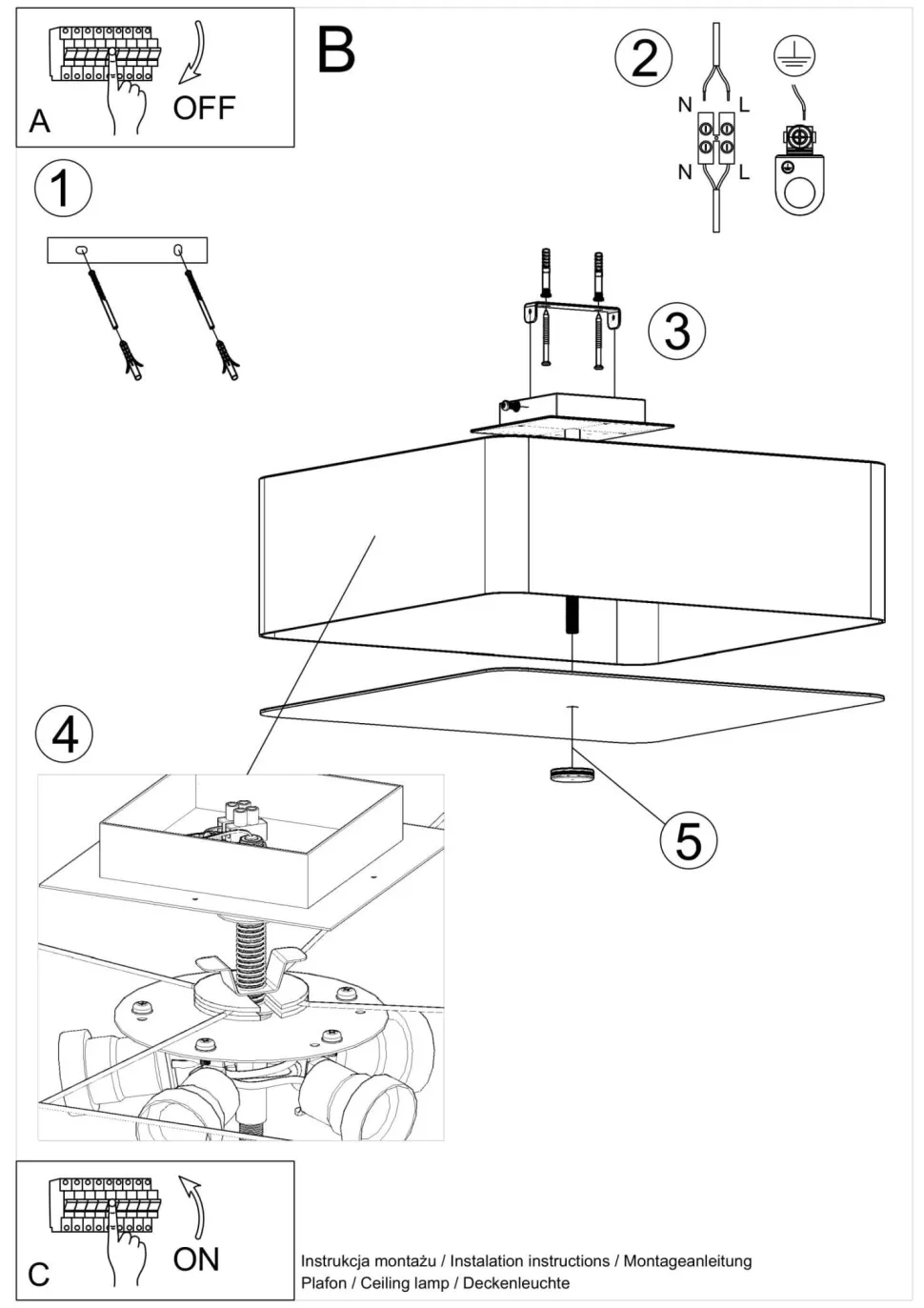 A
OFF

B

1

2
N
L
N
L

3

4

5

C
ON

Instrukcja montażu / Instalation instructions / Montageanleitung
Plafon / Ceiling lamp / Deckenleuchte