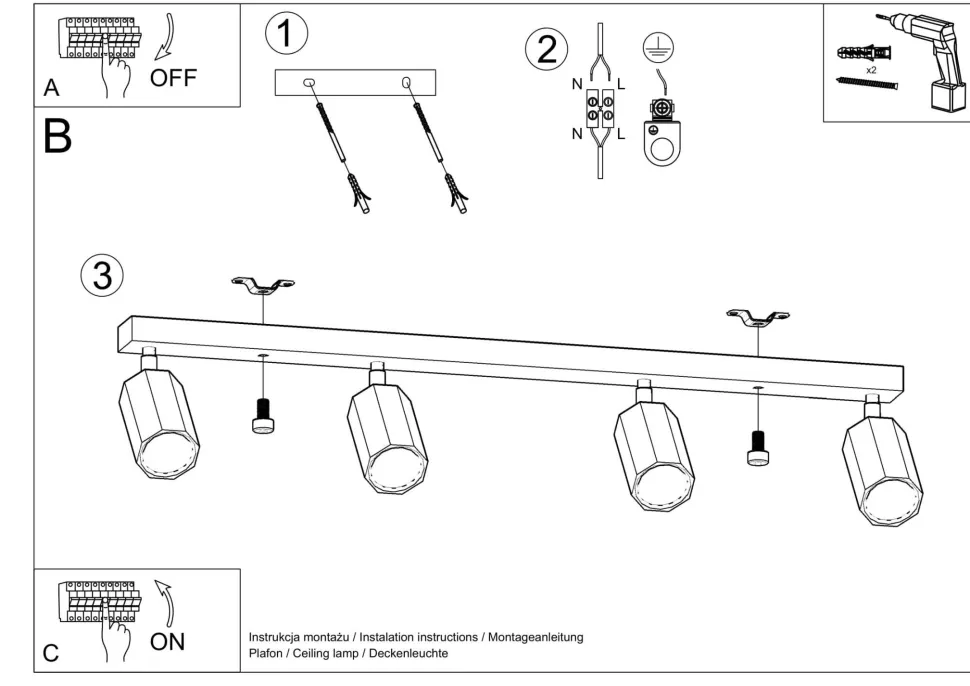 A
OFF

1

2
N L
N L

x2

B

3

C
ON

Instrukcja montażu / Instalation instructions / Montageanleitung
Plafon / Ceiling lamp / Deckenleuchte