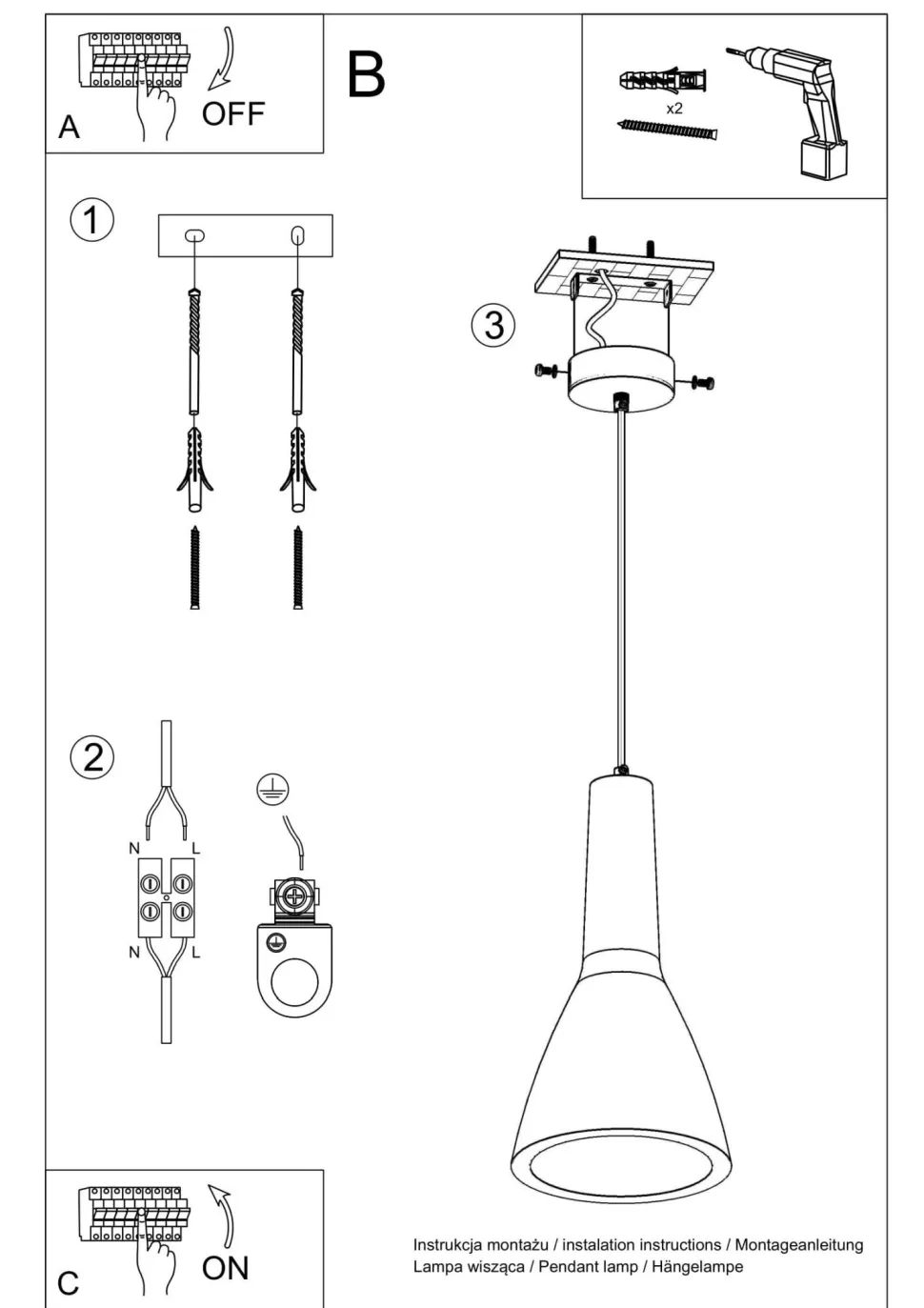 A
OFF

B

x2

1

3

2

N L

N L

C
ON

Instrukcja montażu / instalation instructions / Montageanleitung
Lampa wisząca / Pendant lamp / Hängelampe