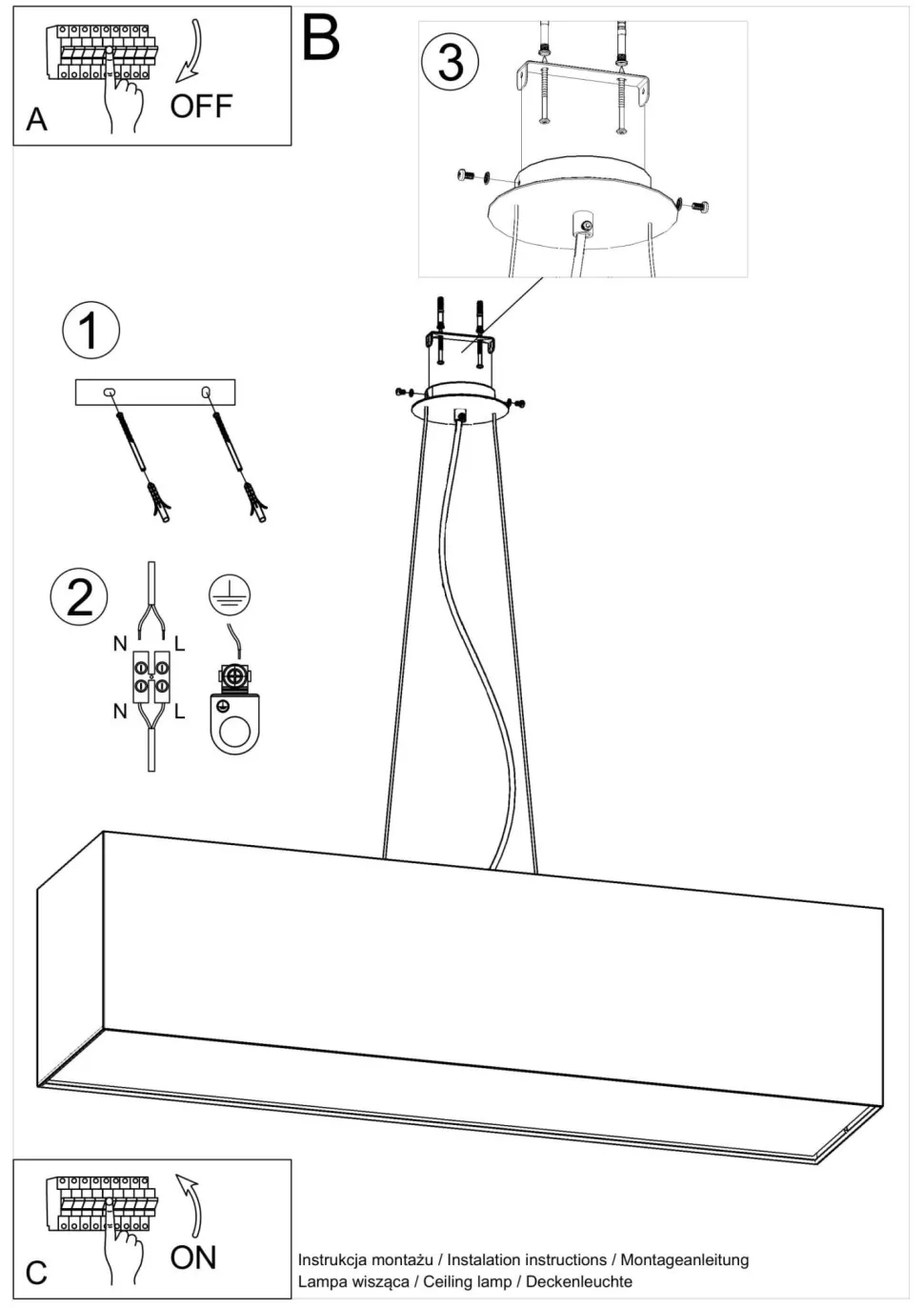 A
OFF
B
3
1
2
N
L
N
L
C
ON
Instrukcja montażu / Instalation instructions / Montageanleitung
Lampa wisząca / Ceiling lamp / Deckenleuchte