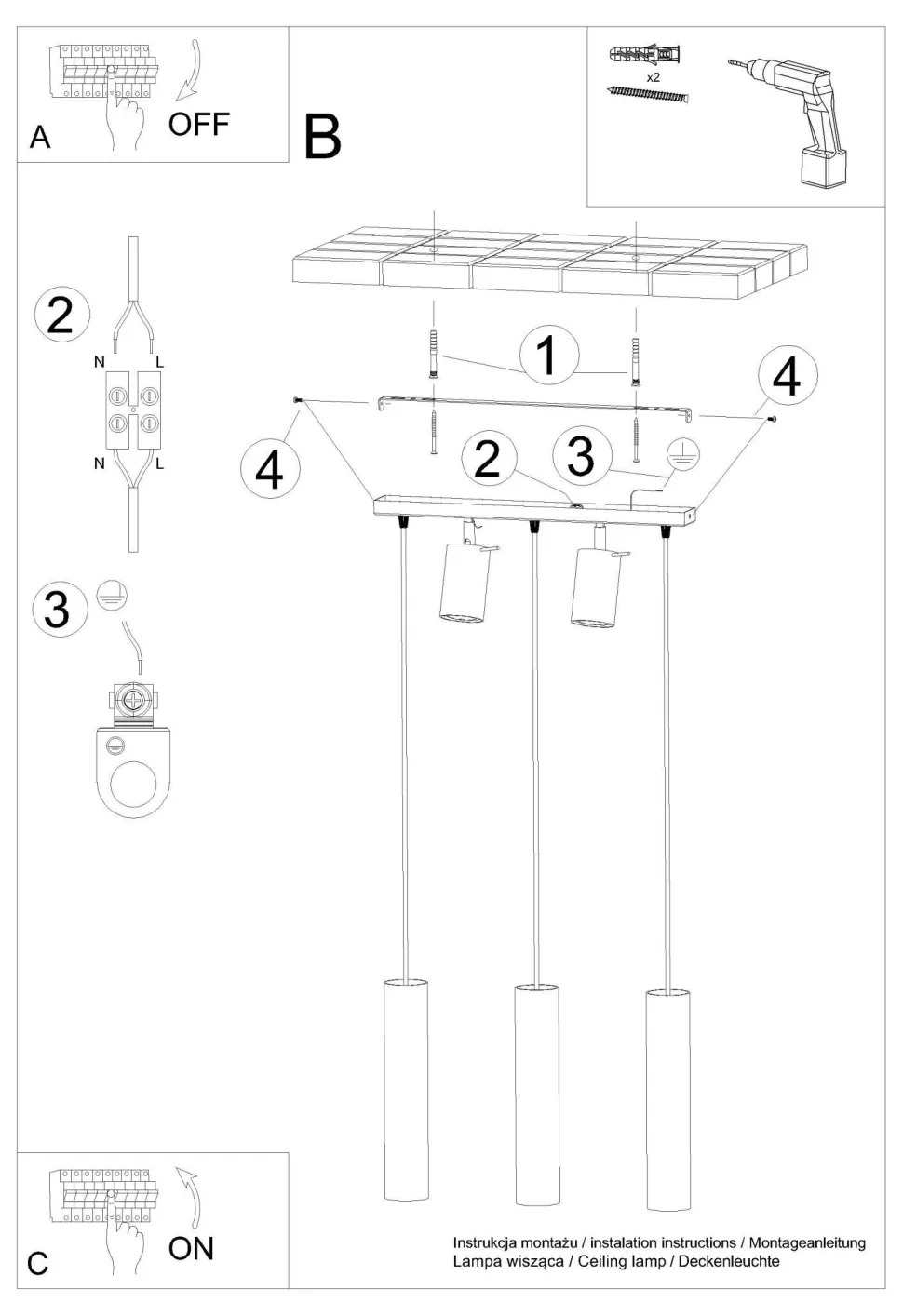 A
OFF

B

x2

2
N
L
N
L

3

1
4
4
2
3

C
ON

Instrukcja montażu / instalation instructions / Montageanleitung
Lampa wisząca / Ceiling lamp / Deckenleuchte