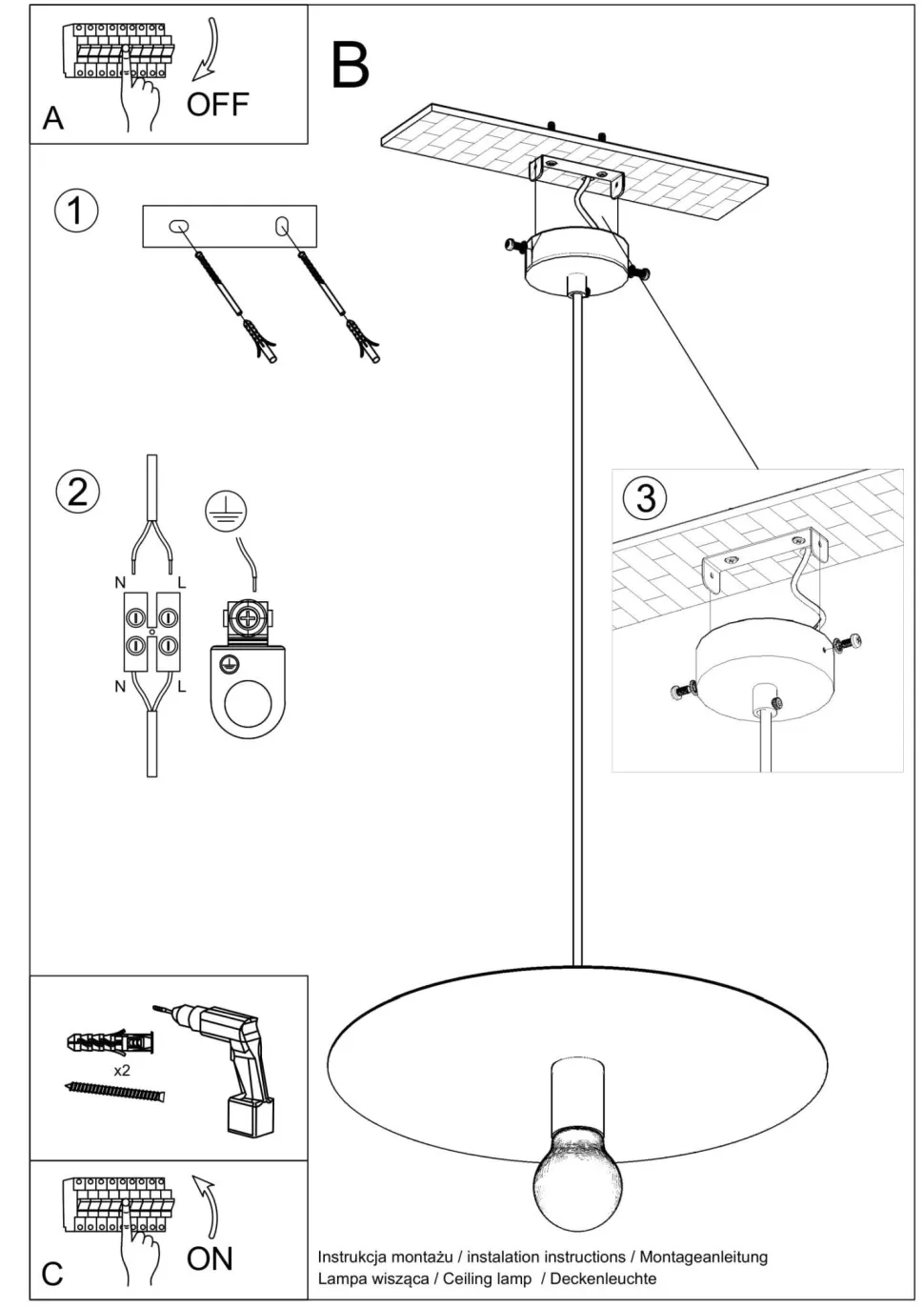 A
OFF

B

1

2

N L

N L

3

x2

C
ON

Instrukcja montażu / instalation instructions / Montageanleitung
Lampa wisząca / Ceiling lamp / Deckenleuchte