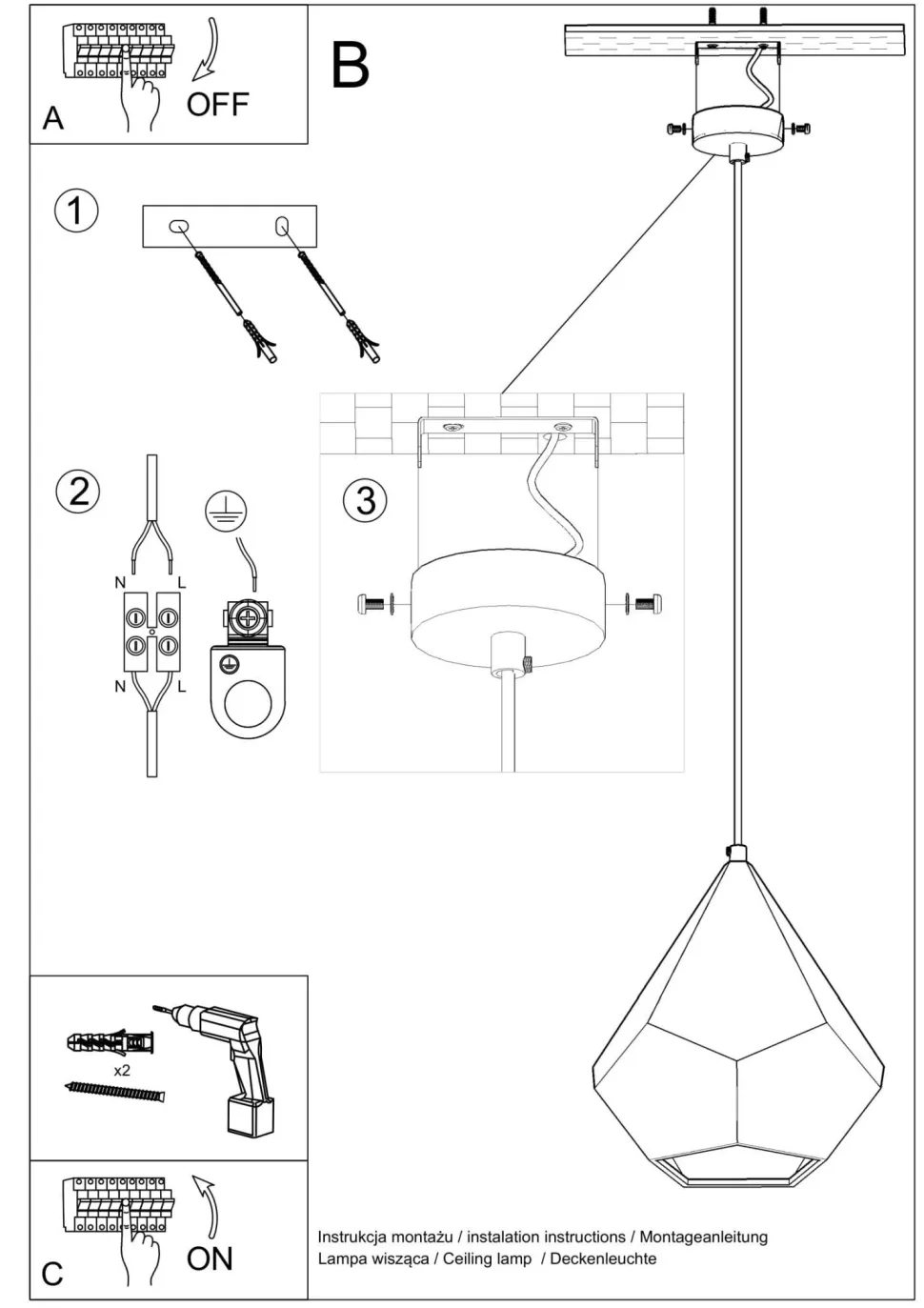 A
OFF
B
1
2
N
L
N
L
3
x2
C
ON
Instrukcja montażu / instalation instructions / Montageanleitung
Lampa wisząca / Ceiling lamp / Deckenleuchte