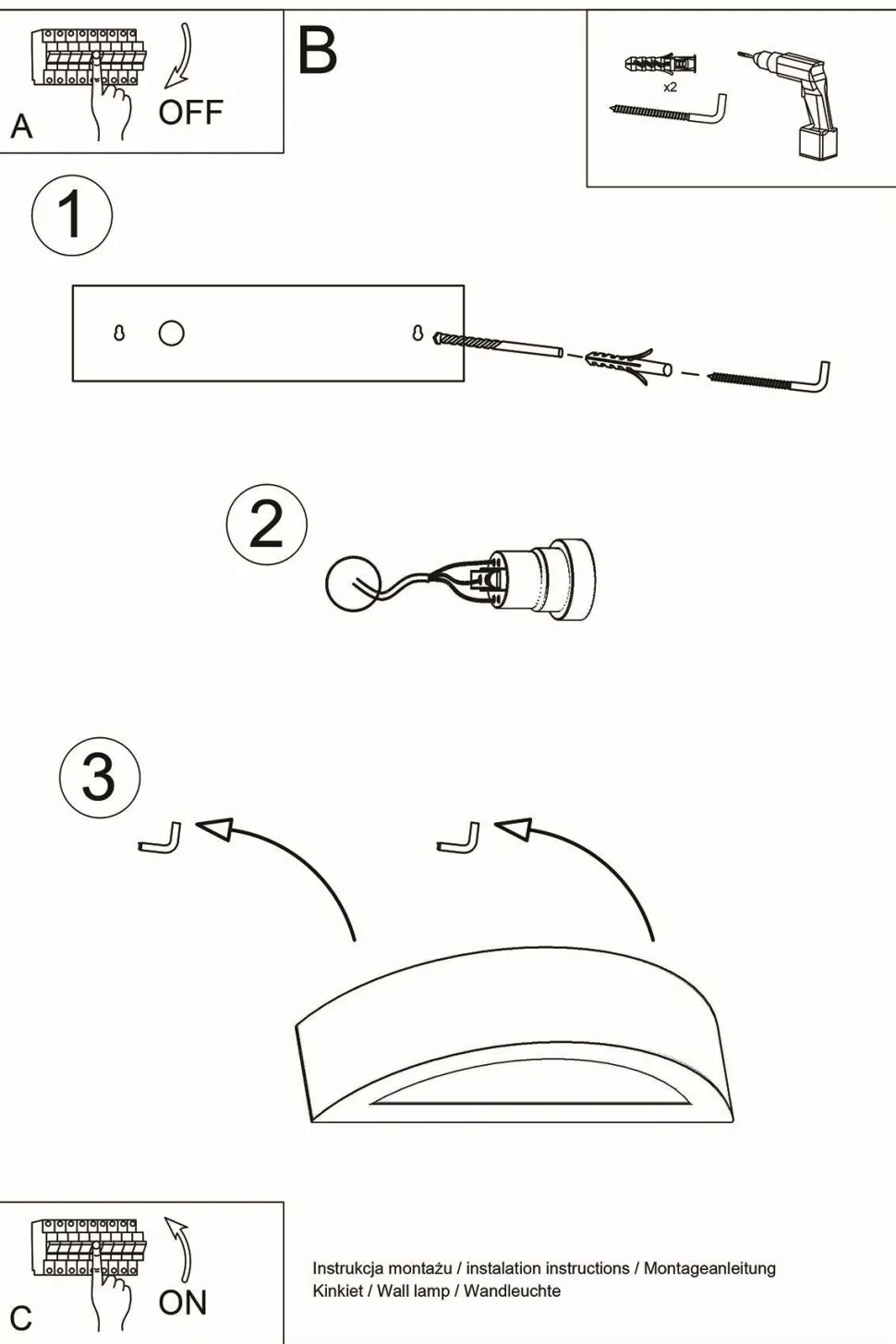 A

OFF

B

x2

1

2

3

C

ON

Instrukcja montażu / instalation instructions / Montageanleitung
Kinkiet / Wall lamp / Wandleuchte