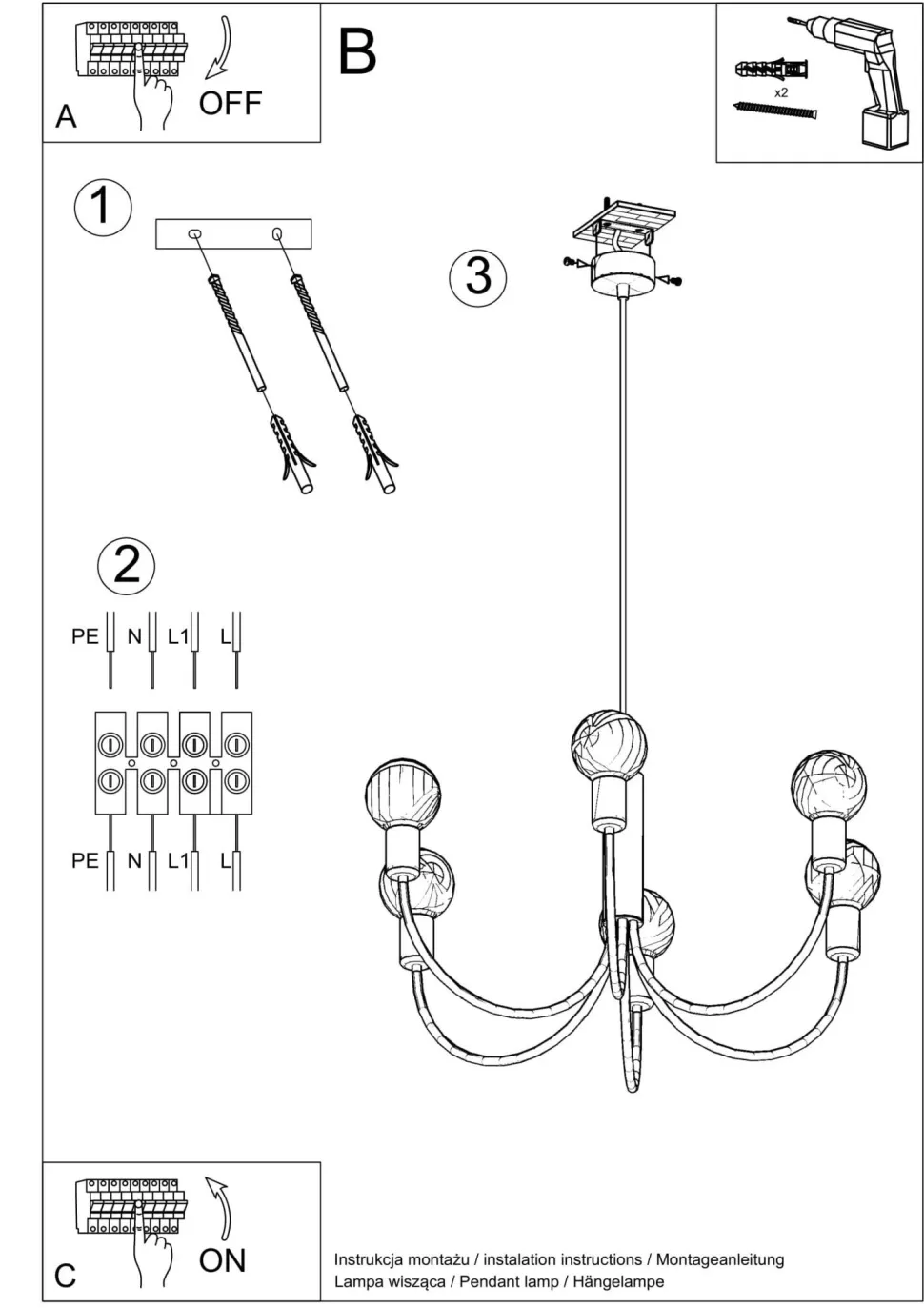 A OFF

B

x2

1

3

2

PE N L1 L

PE N L1 L

C ON

Instrukcja montażu / instalation instructions / Montageanleitung
Lampa wisząca / Pendant lamp / Hängelampe