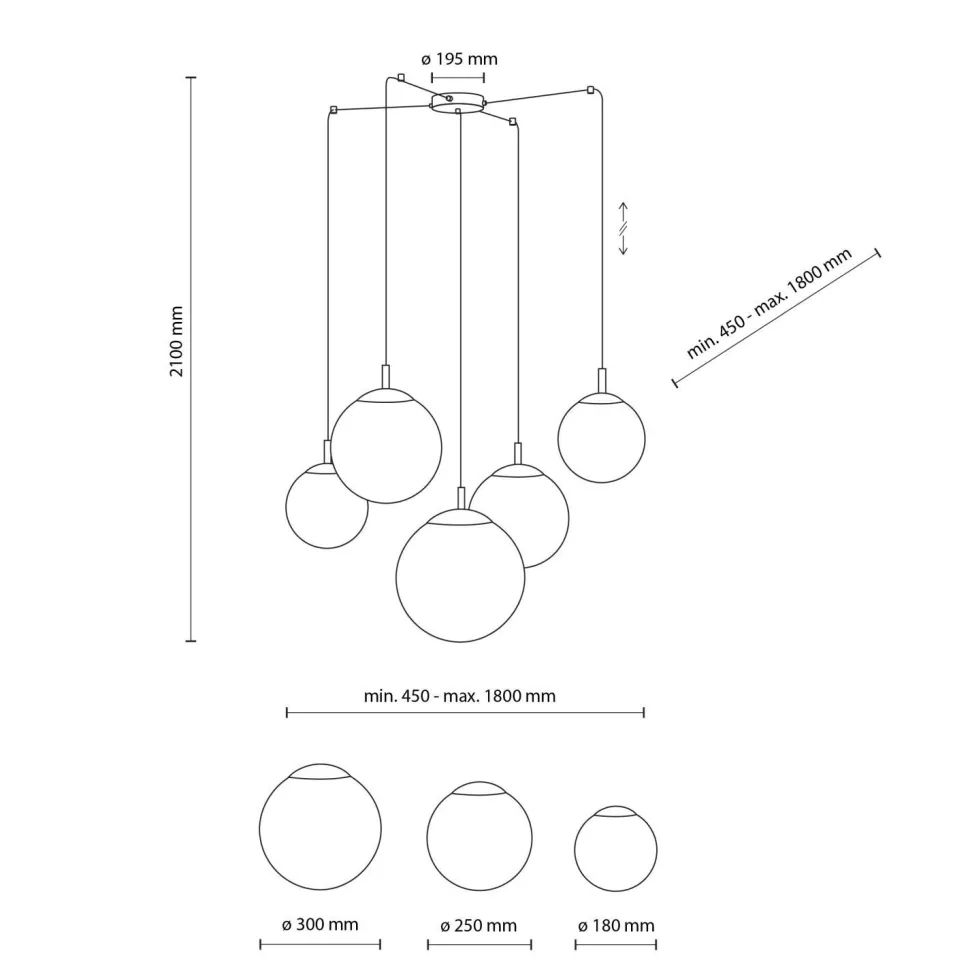 ø 195 mm

2100 mm

min. 450 - max. 1800 mm

min. 450 - max. 1800 mm

ø 300 mm

ø 250 mm

ø 180 mm