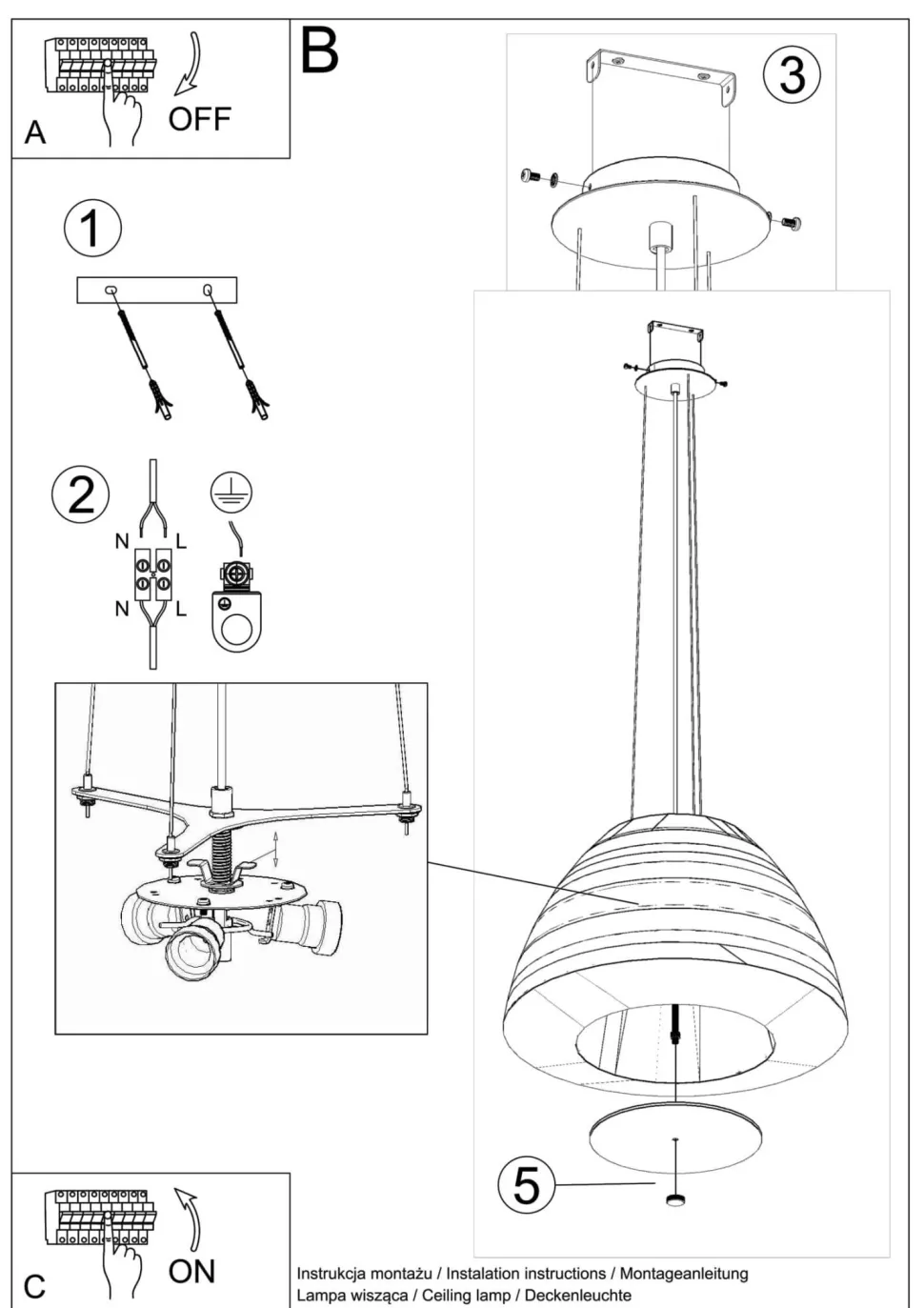 A
OFF

B

3

1

2

N L

N L

5

C
ON

Instrukcja montażu / Instalation instructions / Montageanleitung
Lampa wisząca / Ceiling lamp / Deckenleuchte