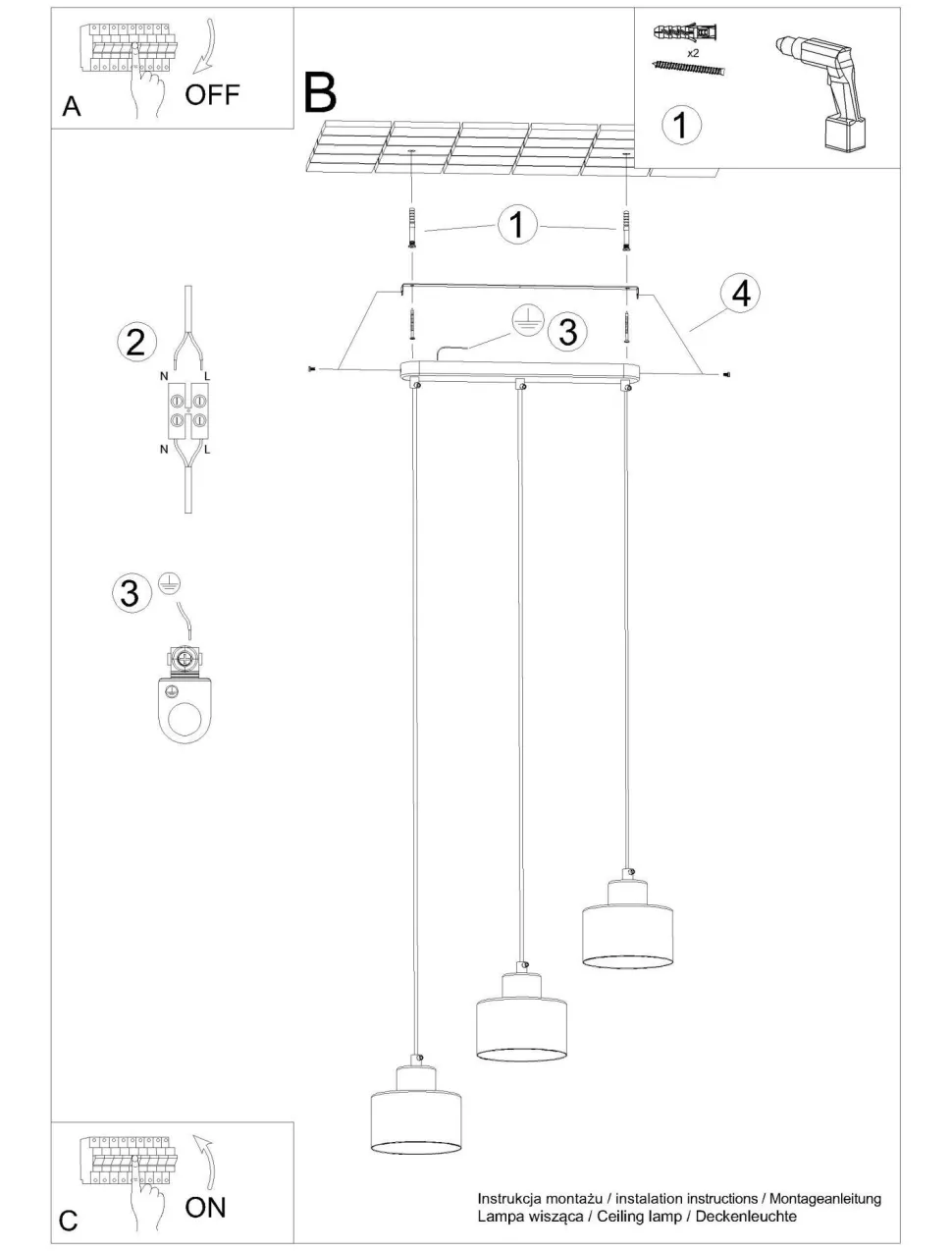 A

OFF

B

x2

1

1

4

3

2

N L

N L

3

C

ON

Instrukcja montażu / instalation instructions / Montageanleitung
Lampa wisząca / Ceiling lamp / Deckenleuchte