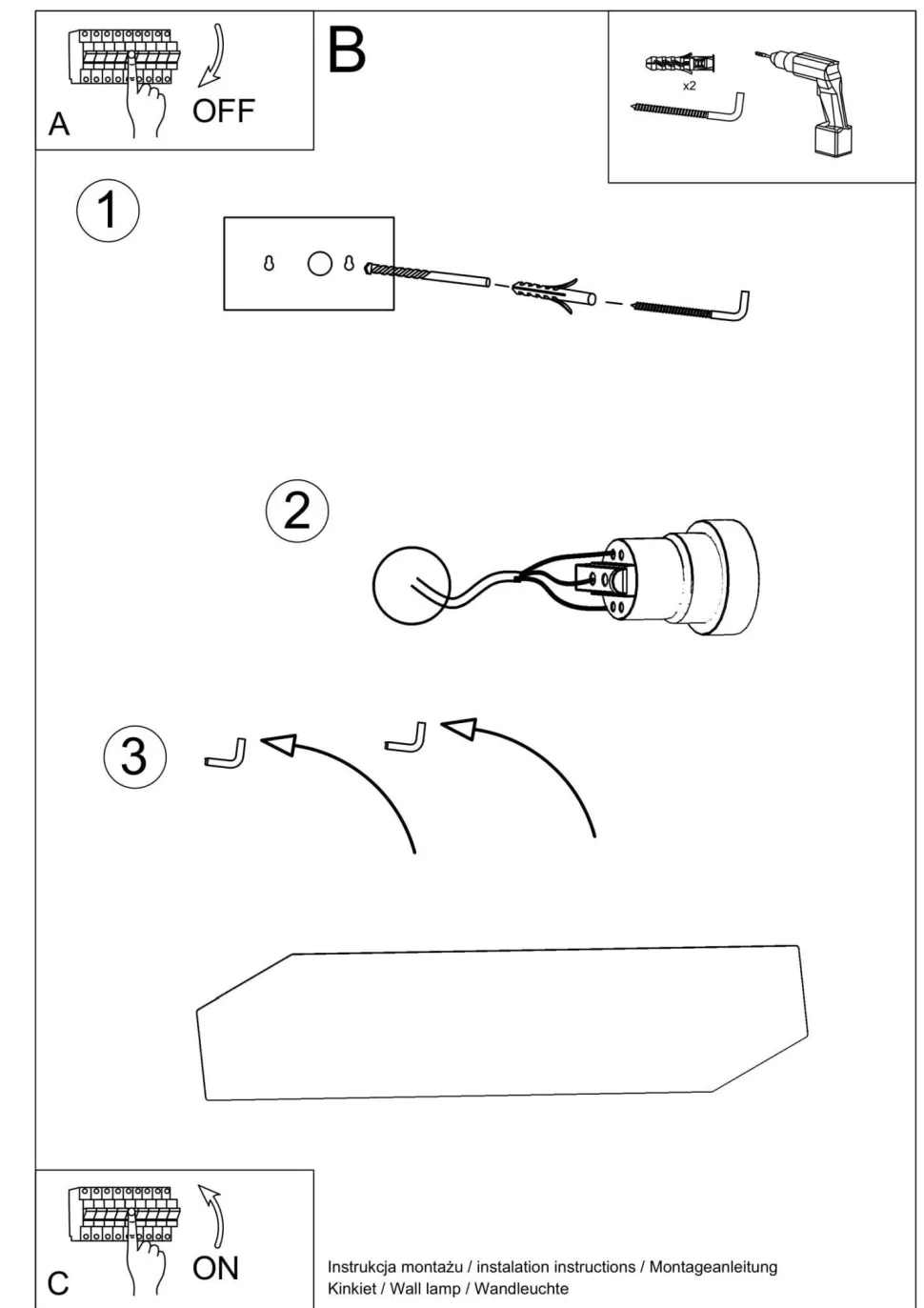 A OFF

B

x2

1

2

3

C ON

Instrukcja montażu / instalation instructions / Montageanleitung
Kinkiet / Wall lamp / Wandleuchte