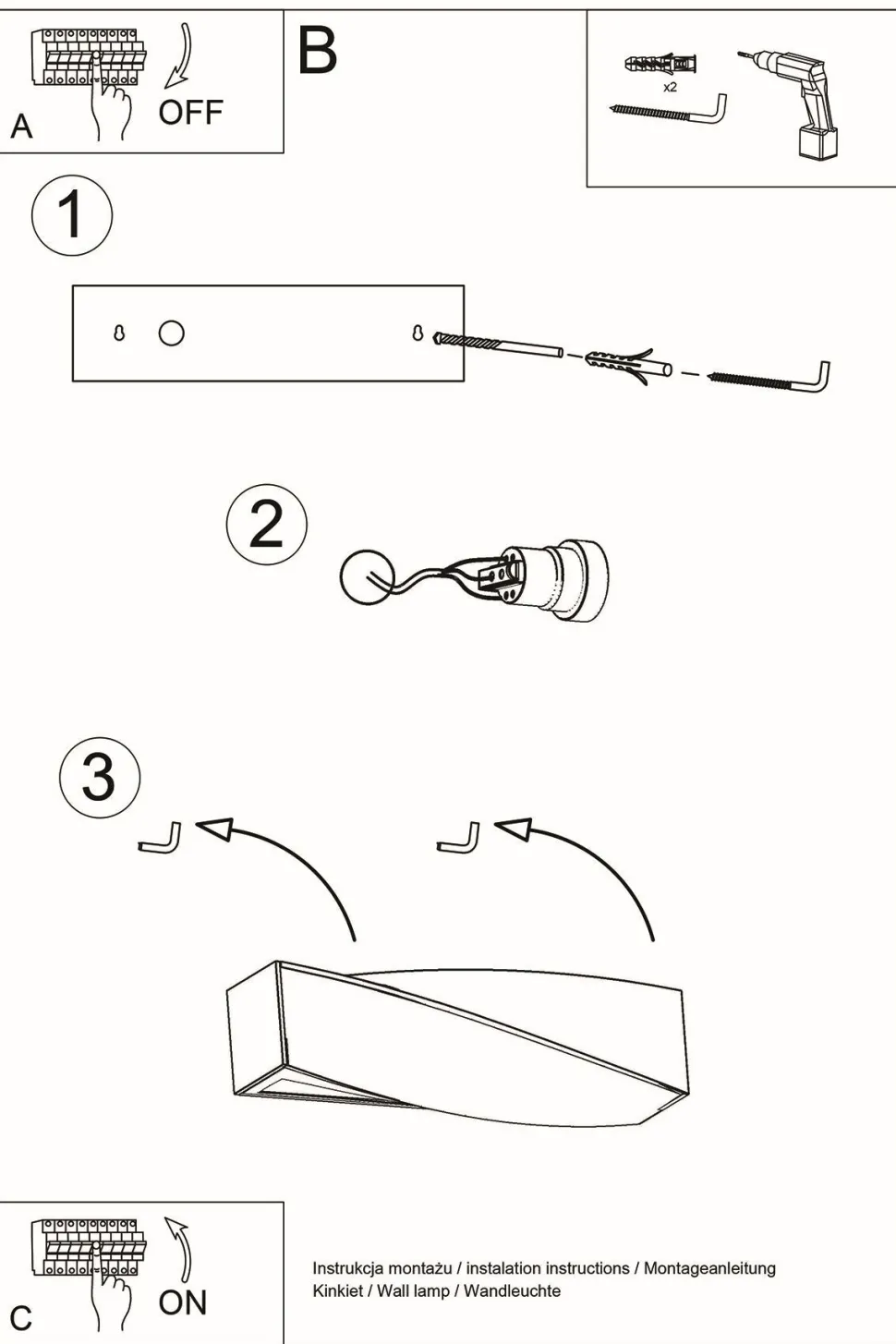 A

OFF

B

x2

1

2

3

C

ON

Instrukcja montażu / instalation instructions / Montageanleitung
Kinkiet / Wall lamp / Wandleuchte