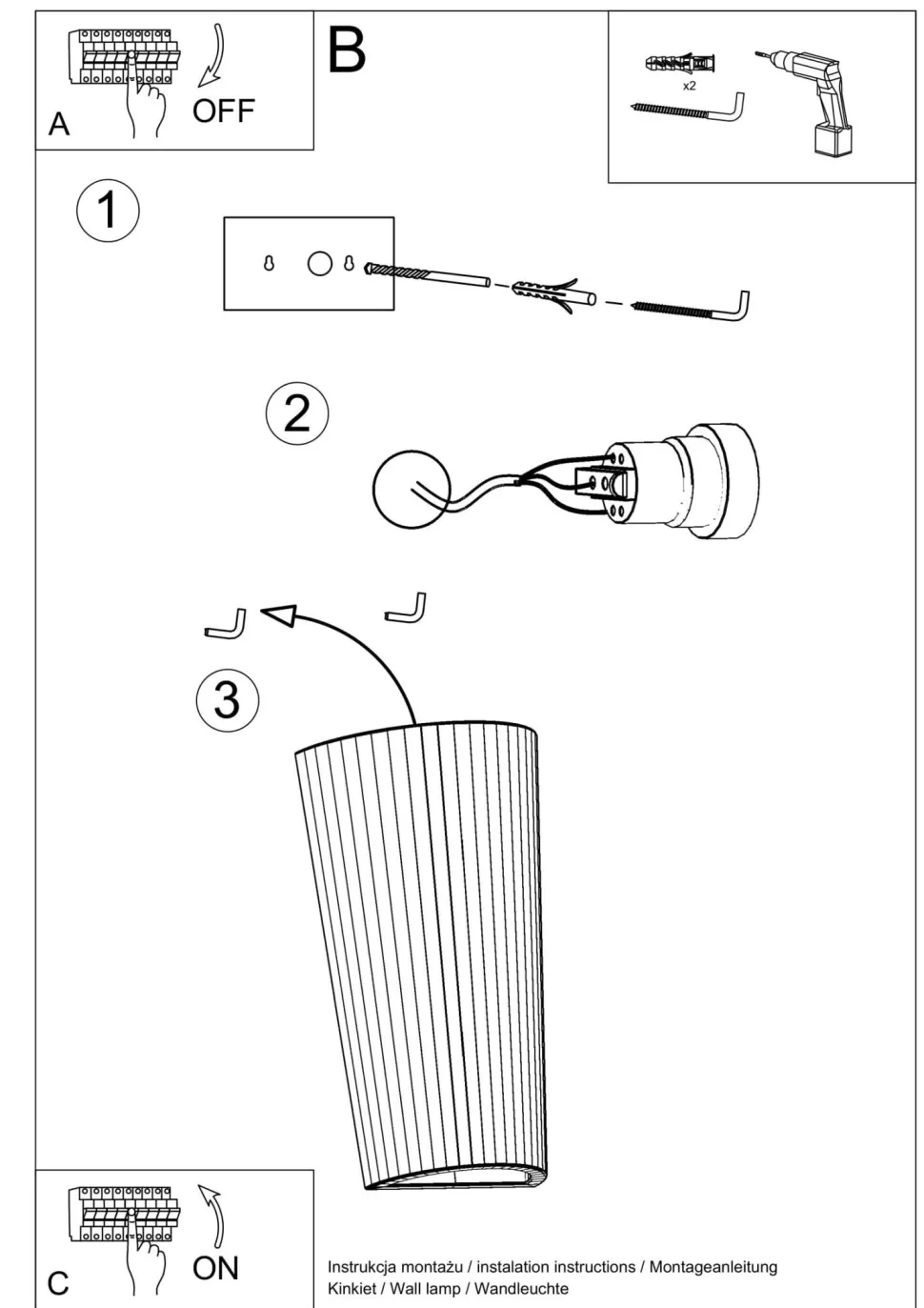 A
OFF
B
x2
1
2
3
C
ON
Instrukcja montażu / instalation instructions / Montageanleitung
Kinkiet / Wall lamp / Wandleuchte