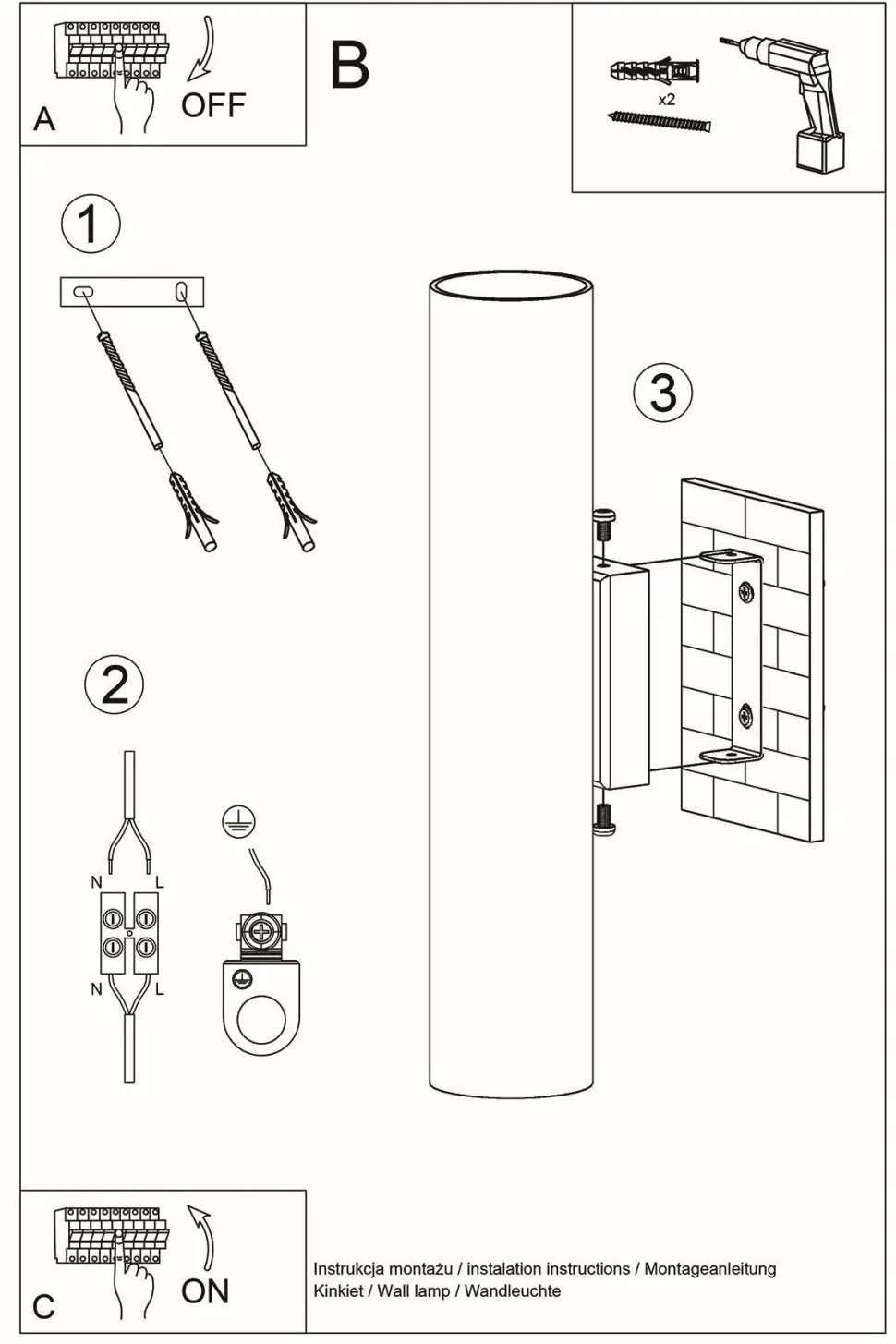 A

OFF

B

x2

1

3

2

N L

N L

C

ON

Instrukcja montażu / instalation instructions / Montageanleitung
Kinkiet / Wall lamp / Wandleuchte