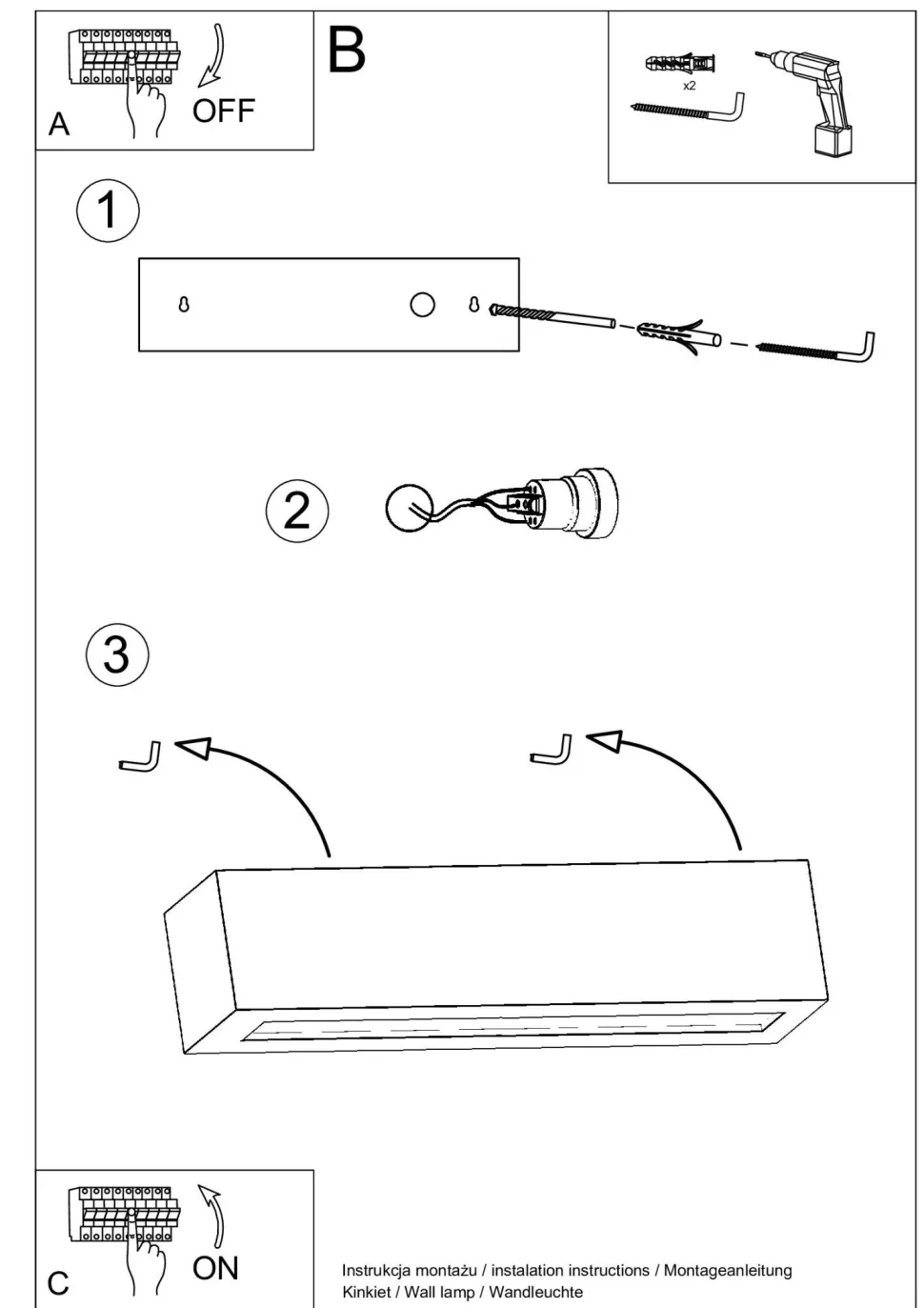 A
OFF

B

x2

1

2

3

C
ON

Instrukcja montażu / instalation instructions / Montageanleitung
Kinkiet / Wall lamp / Wandleuchte