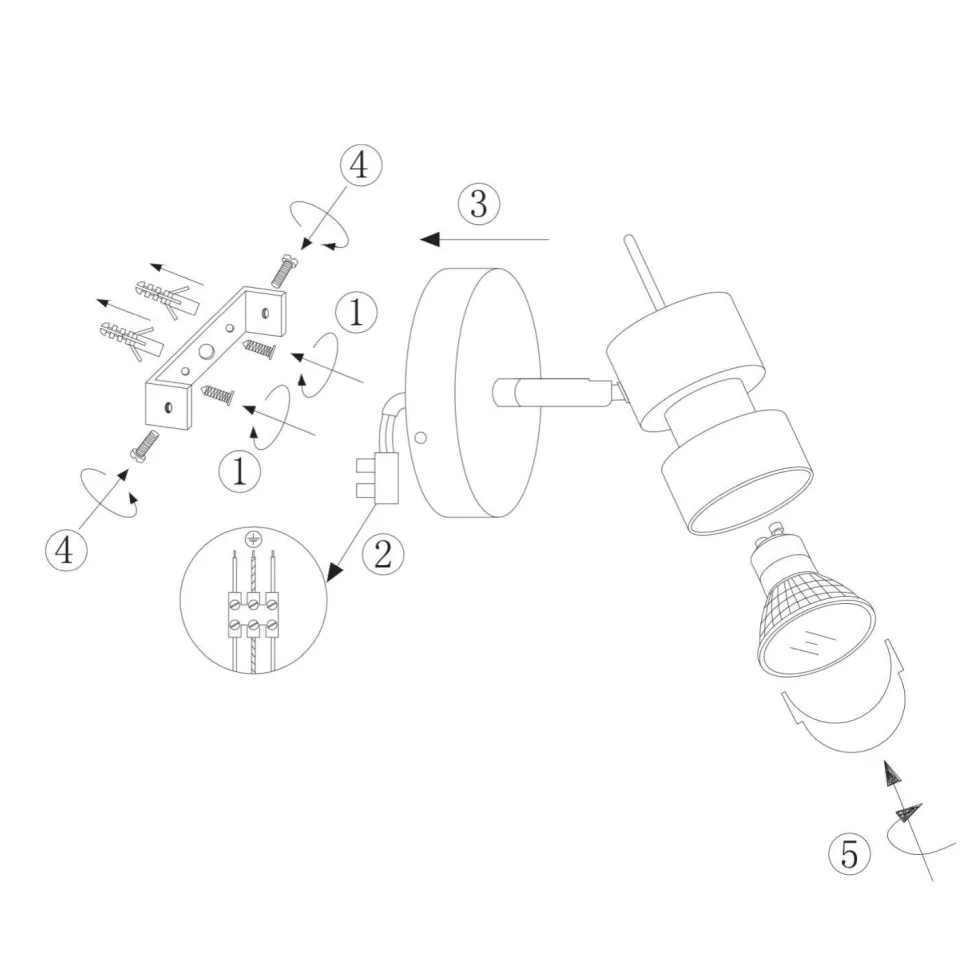 4
3
1
1
4
2
5